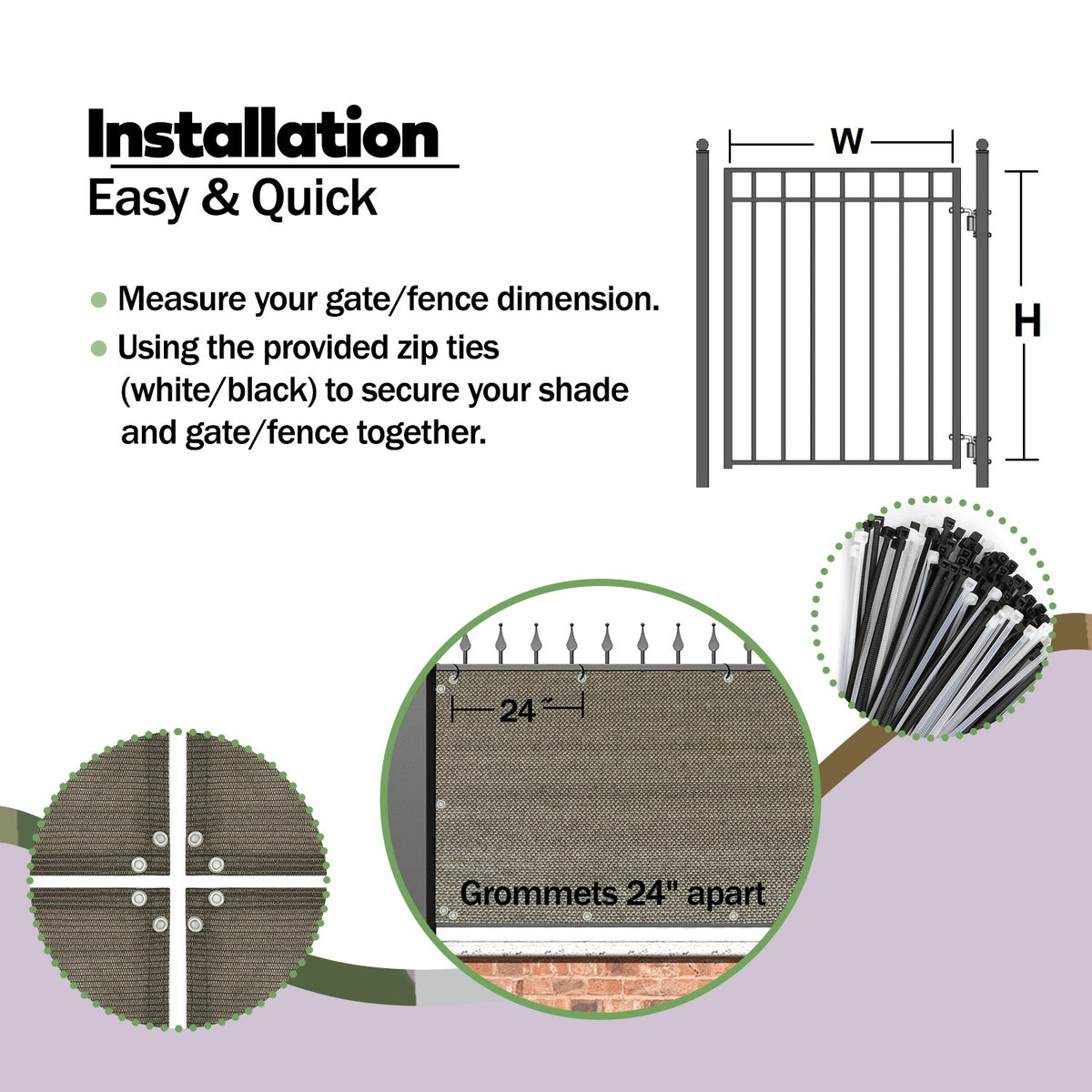 Installation
Easy & Quick

• Measure your gate/fence dimension.
• Using the provided zip ties (white/black) to secure your shade and gate/fence together.

W

H

24"

Grommets 24" apart