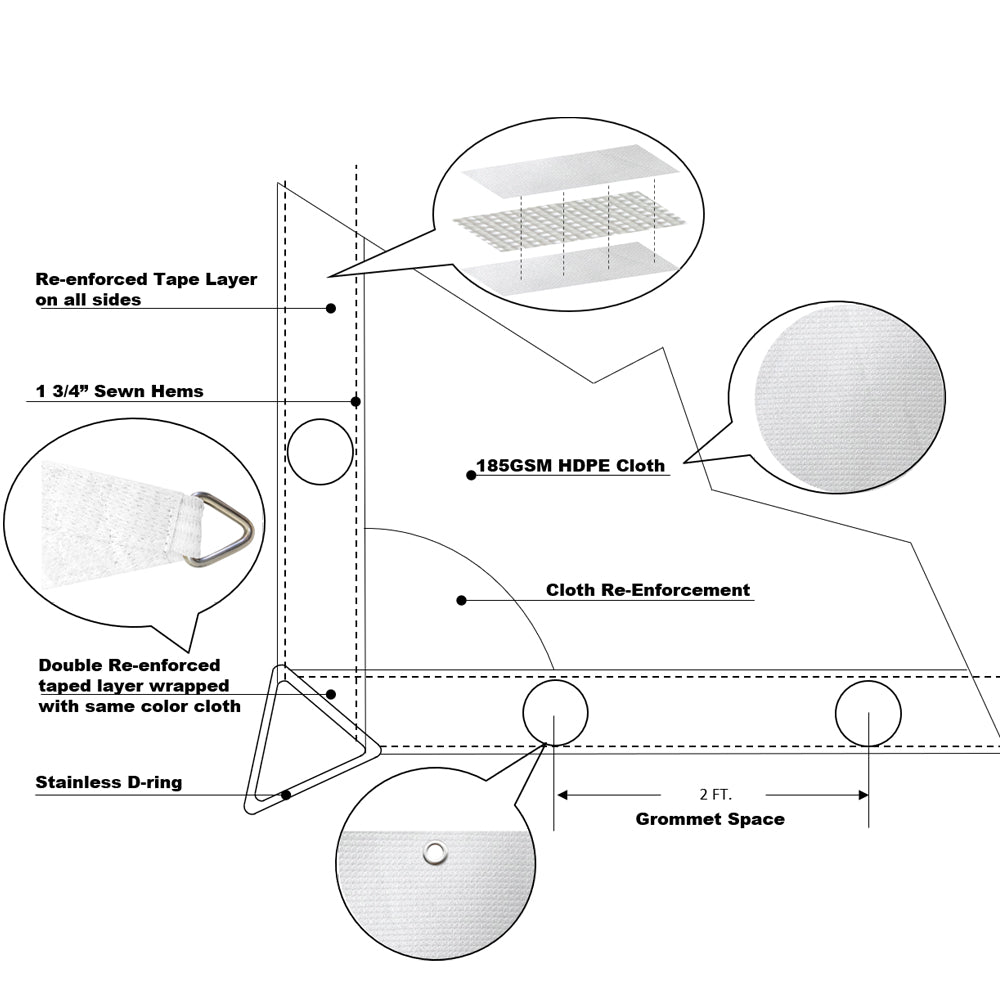 Re-enforced Tape Layer on all sides

1 3/4” Sewn Hems

185GSM HDPE Cloth

Cloth Re-Enforcement

Double Re-enforced taped layer wrapped with same color cloth

Stainless D-ring

2 FT.

Grommet Space