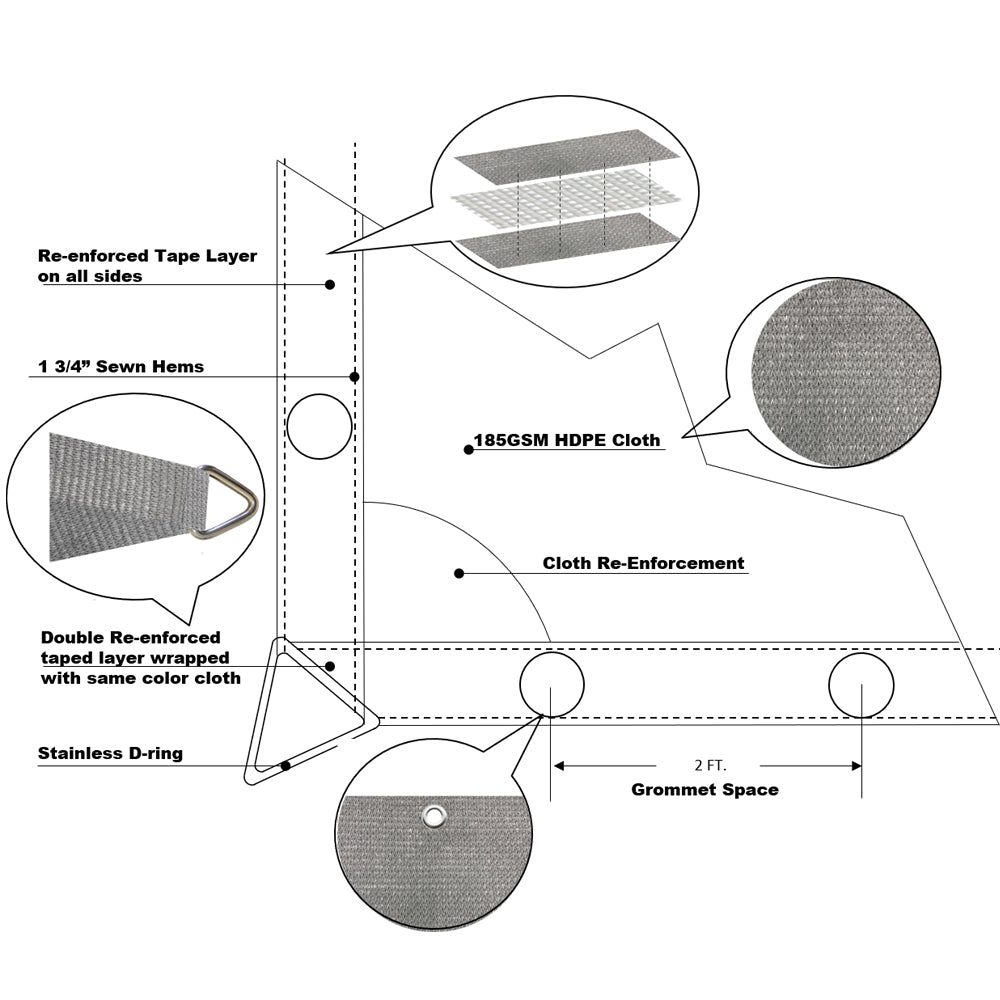 Re-enforced Tape Layer on all sides

1 3/4” Sewn Hems

185GSM HDPE Cloth

Cloth Re-Enforcement

Double Re-enforced taped layer wrapped with same color cloth

Stainless D-ring

2 FT.

Grommet Space