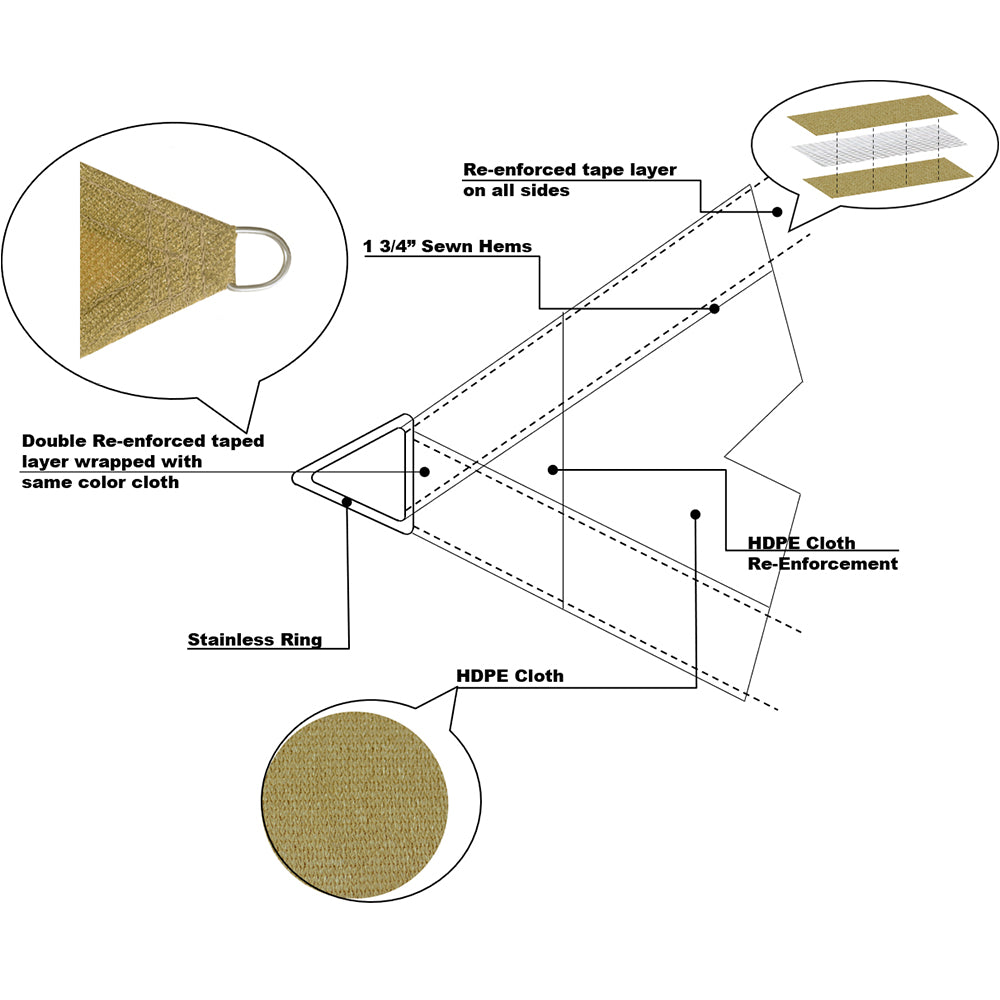 Re-enforced tape layer
on all sides

1 3/4” Sewn Hems

Double Re-enforced taped layer wrapped with same color cloth

HDPE Cloth
Re-Enforcement

Stainless Ring

HDPE Cloth