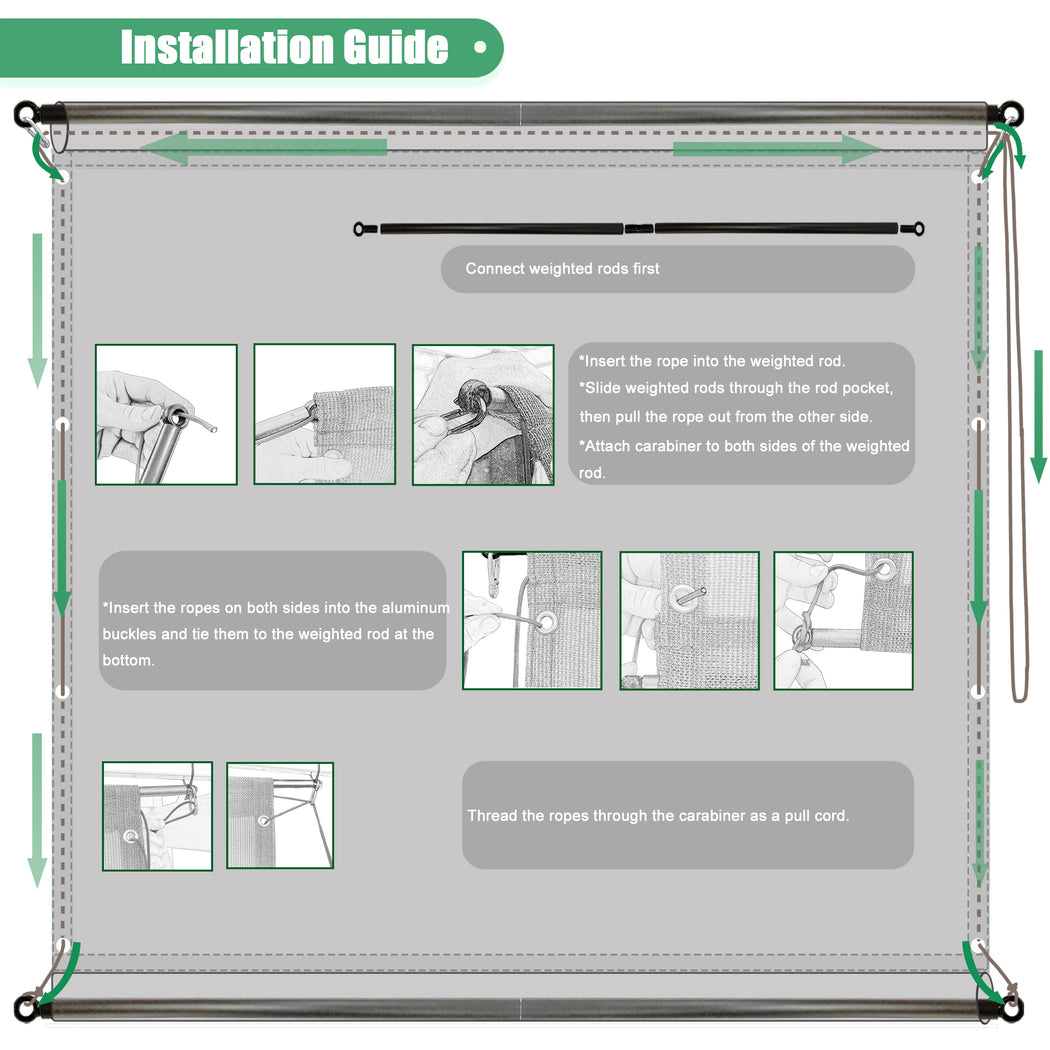 Installation Guide

Connect weighted rods first

*Insert the rope into the weighted rod.
*Slide weighted rods through the rod pocket, then pull the rope out from the other side.
*Attach carabiner to both sides of the weighted rod.

*Insert the ropes on both sides into the aluminum buckles and tie them to the weighted rod at the bottom.

Thread the ropes through the carabiner as a pull cord.