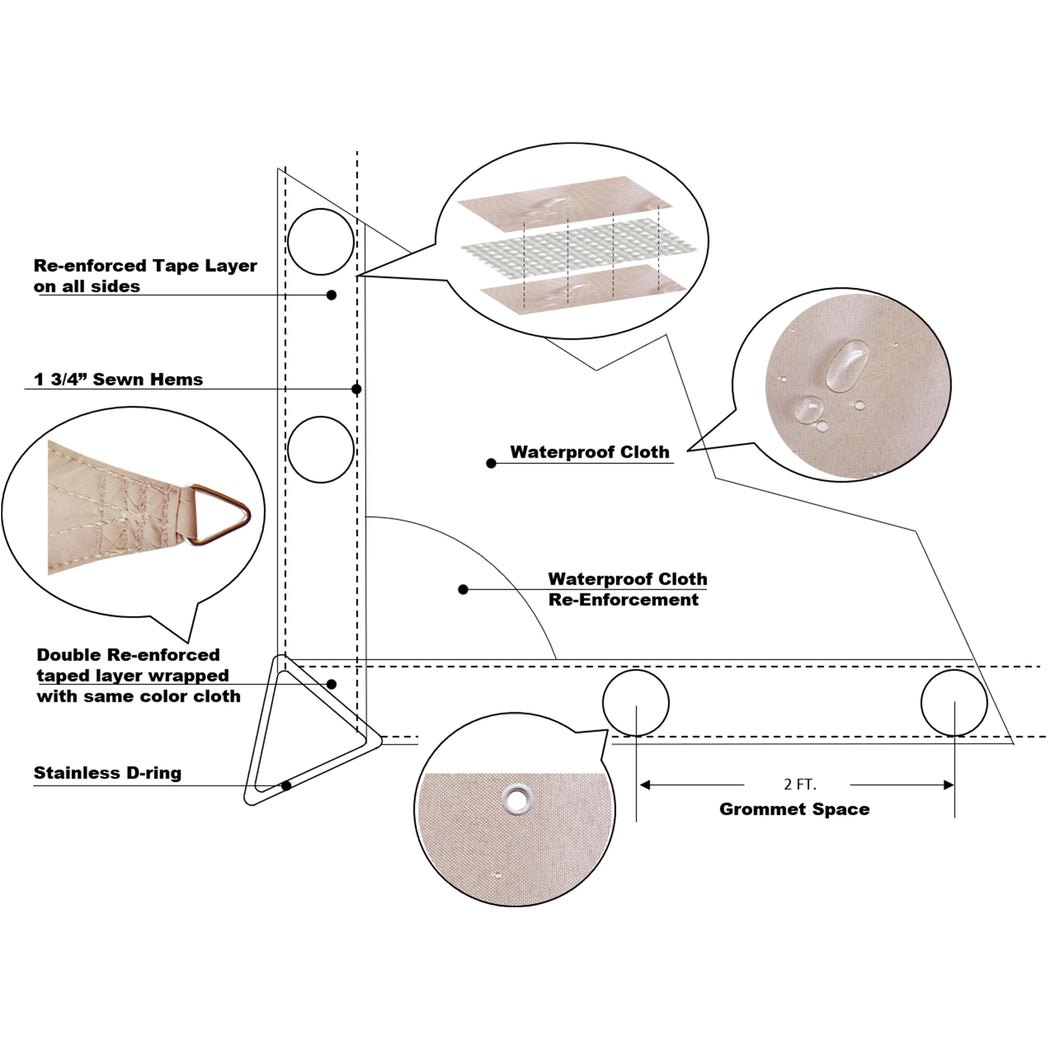 Re-enforced Tape Layer on all sides

1 3/4” Sewn Hems

Waterproof Cloth

Waterproof Cloth Re-Enforcement

Double Re-enforced taped layer wrapped with same color cloth

Stainless D-ring

2 FT.

Grommet Space