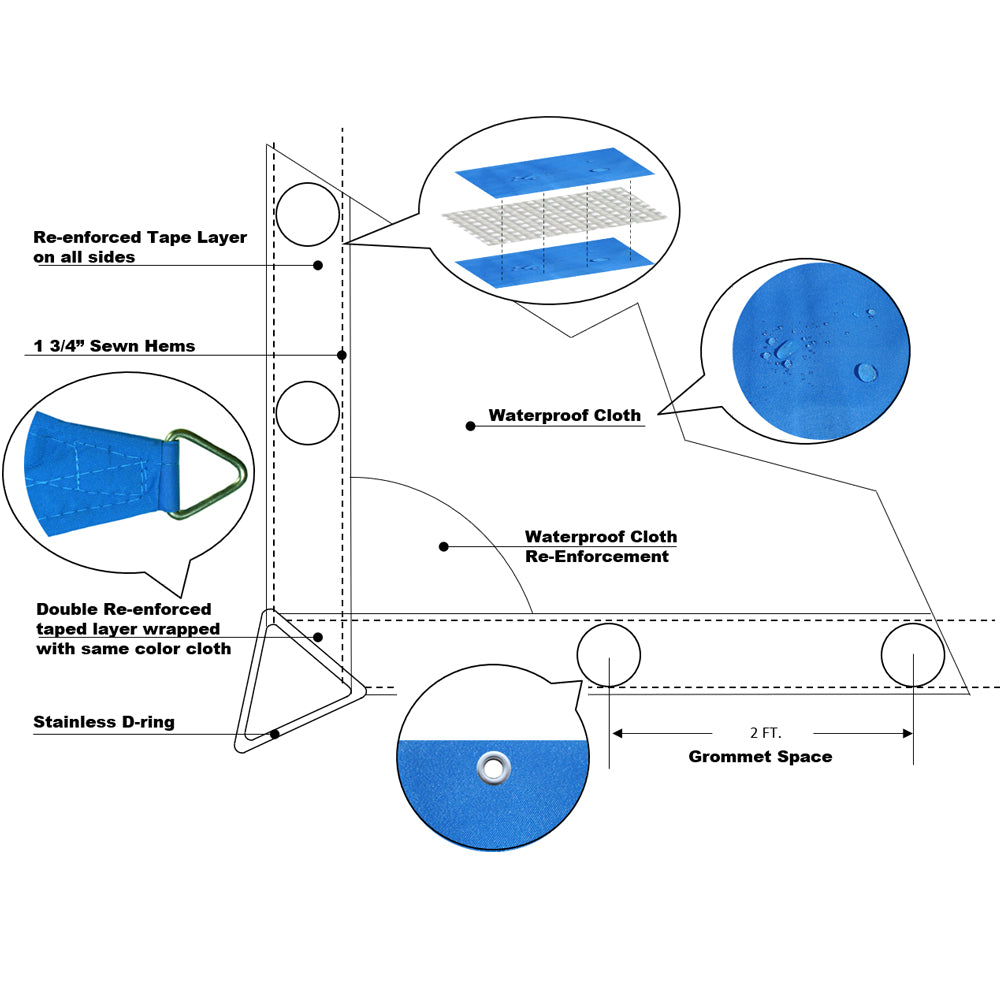 Re-enforced Tape Layer on all sides

1 3/4" Sewn Hems

Waterproof Cloth

Waterproof Cloth Re-Enforcement

Double Re-enforced taped layer wrapped with same color cloth

Stainless D-ring

2 FT.

Grommet Space