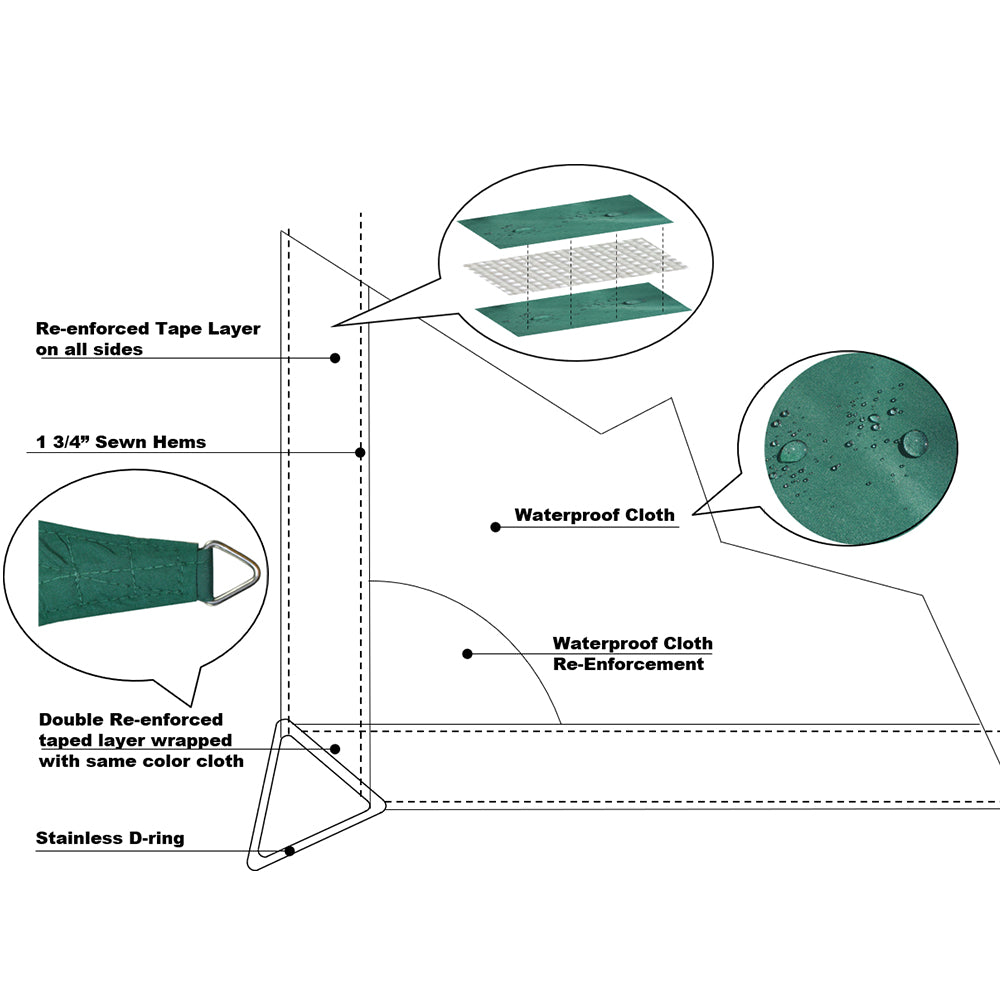 Re-enforced Tape Layer on all sides

1 3/4” Sewn Hems

Waterproof Cloth

Waterproof Cloth Re-Enforcement

Double Re-enforced taped layer wrapped with same color cloth

Stainless D-ring